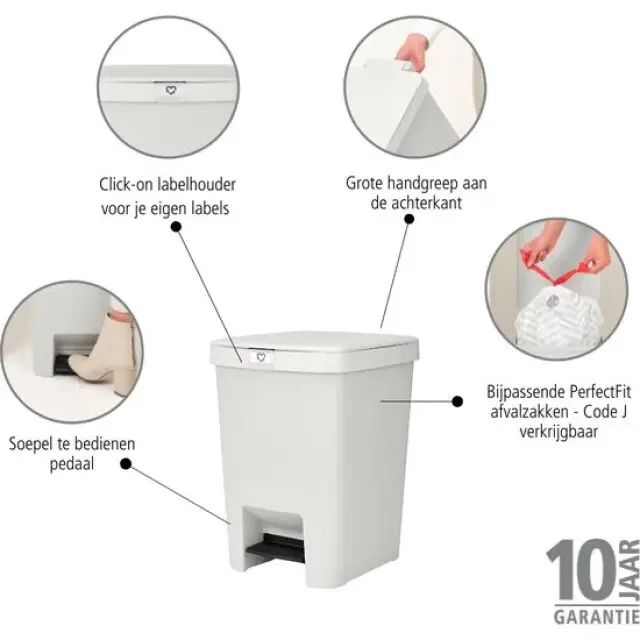 Click-on labelhouder voor je eigen labels

Grote handgreep aan de achterkant

Soepel te bedienen pedaal

Bijpassende PerfectFit afvalzakken - Code J verkrijgbaar

10 JAAR
GARANTIE