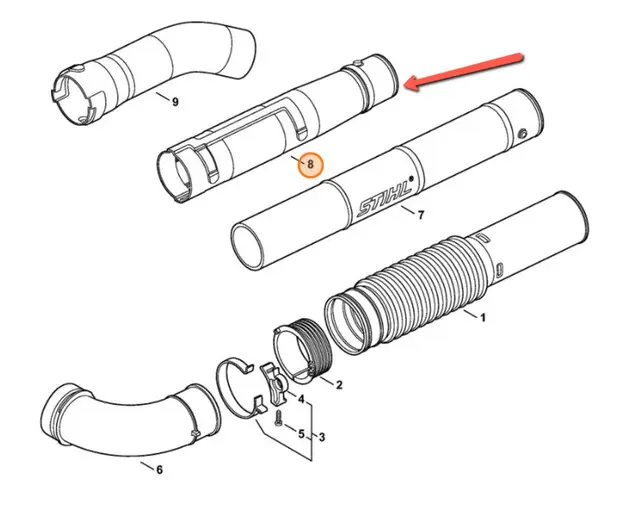 9
8
STIHL
7
1
2
4
5
3
6